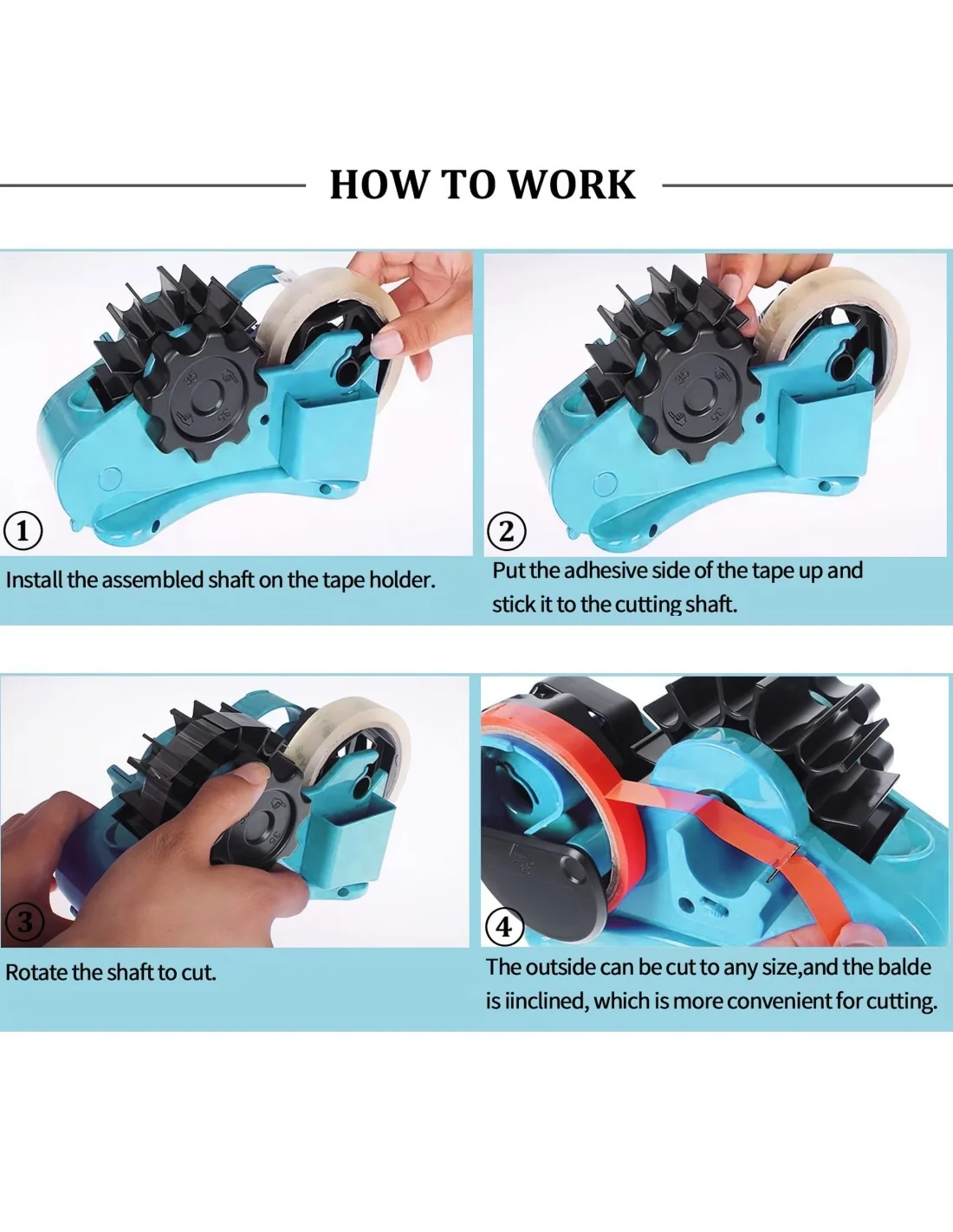 HOW TO WORK

① Install the assembled shaft on the tape holder.

② Put the adhesive side of the tape up and stick it to the cutting shaft.

③ Rotate the shaft to cut.

④ The outside can be cut to any size,and the balde is iinclined, which is more convenient for cutting.